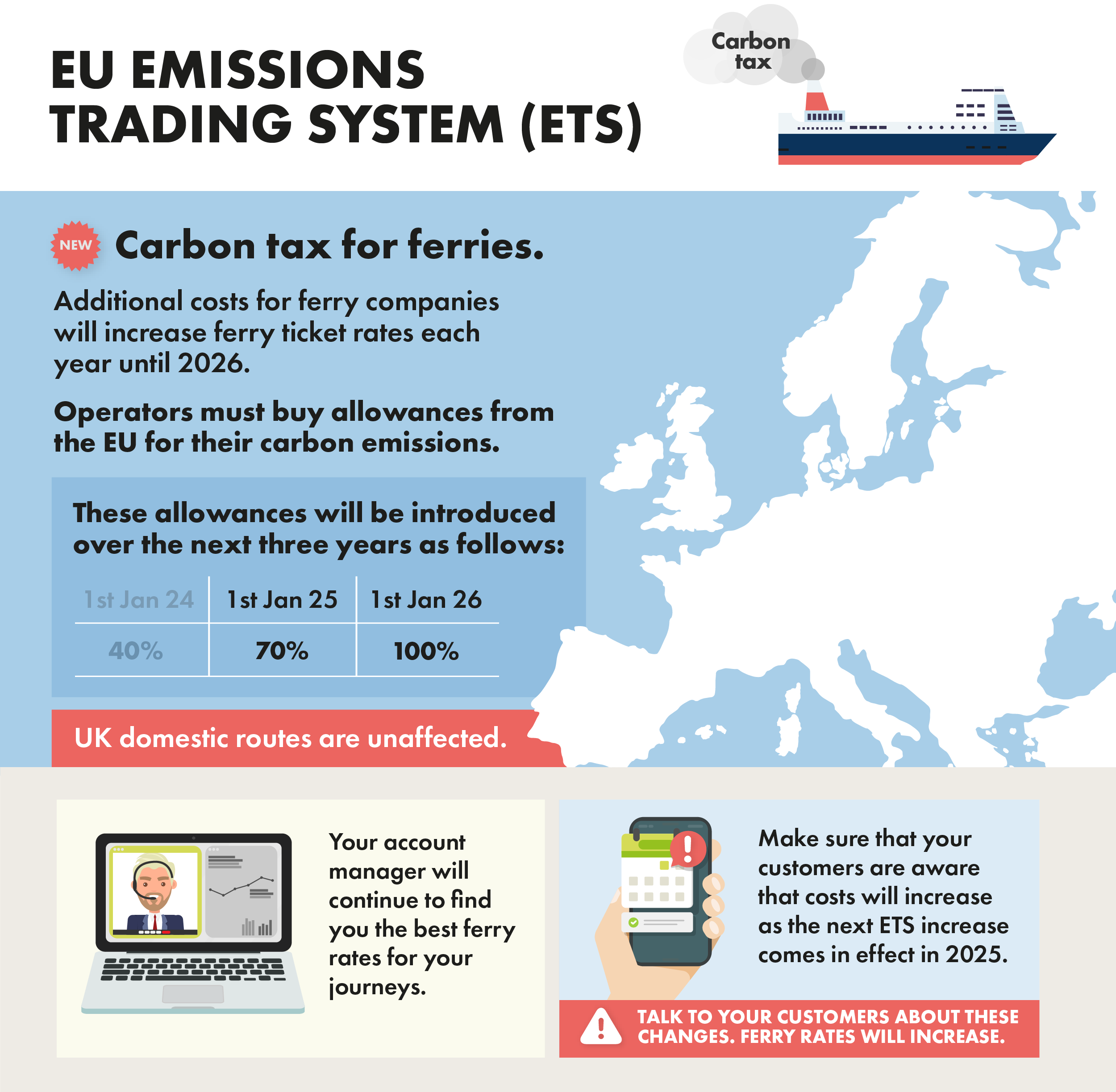 EU EMISSIONS TRADING SYSTEM (ETS)

Carbon tax

NEW Carbon tax for ferries.

Additional costs for ferry companies will increase ferry ticket rates each year until 2026.

Operators must buy allowances from the EU for their carbon emissions.

These allowances will be introduced over the next three years as follows:

| 1st Jan 24 | 1st Jan 25 | 1st Jan 26 |
|---|---|---|
| 40% | 70% | 100% |

UK domestic routes are unaffected.

Your account manager will continue to find you the best ferry rates for your journeys.

Make sure that your customers are aware that costs will increase as the next ETS increase comes in effect in 2025.

TALK TO YOUR CUSTOMERS ABOUT THESE CHANGES. FERRY RATES WILL INCREASE.